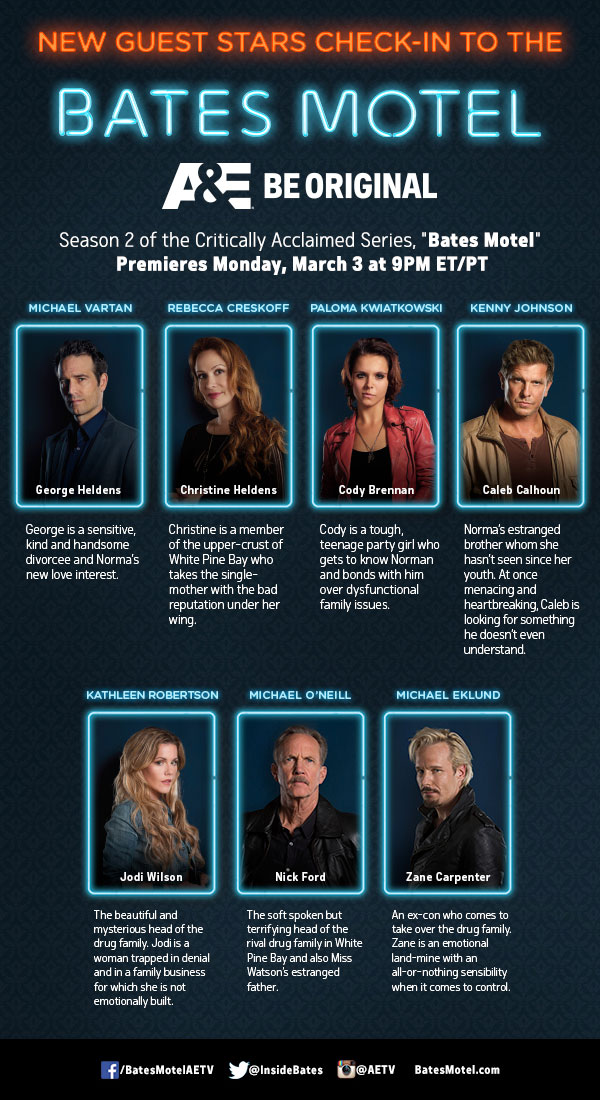 NEW GUEST STARS CHECK-IN TO THE

BATES MOTEL

A&E BE ORIGINAL

Season 2 of the Critically Acclaimed Series, "Bates Motel"
Premieres Monday, March 3 at 9PM ET/PT

MICHAEL VARTAN

George Heldens

George is a sensitive, kind and handsome divorcee and Norma's new love interest.

REBECCA CRESKOFF

Christine Heldens

Christine is a member of the upper-crust of White Pine Bay who takes the single-mother with the bad reputation under her wing.

PALOMA KWIATKOWSKI

Cody Brennan

Cody is a tough, teenage party girl who gets to know Norman and bonds with him over dysfunctional family issues.

KENNY JOHNSON

Caleb Calhoun

Norma's estranged brother whom she hasn't seen since her youth. At once menacing and heartbreaking, Caleb is looking for something he doesn't even understand.

KATHLEEN ROBERTSON

Jodi Wilson

The beautiful and mysterious head of the drug family. Jodi is a woman trapped in denial and in a family business for which she is not emotionally built.

MICHAEL O'NEILL

Nick Ford

The soft spoken but terrifying head of the rival drug family in White Pine Bay and also Miss Watson's estranged father.

MICHAEL EKLUND

Zane Carpenter

An ex-con who comes to take over the drug family. Zane is an emotional land-mine with an all-or-nothing sensibility when it comes to control.

/BatesMotelAETV @InsideBates @AETV BatesMotel.com